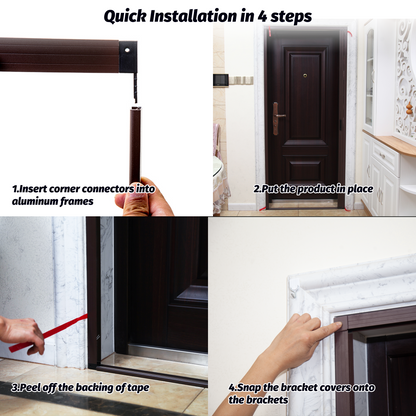 Quick Installation in 4 steps

1.Insert corner connectors into aluminum frames

2.Put the product in place

3.Peel off the backing of tape

4.Snap the bracket covers onto the brackets