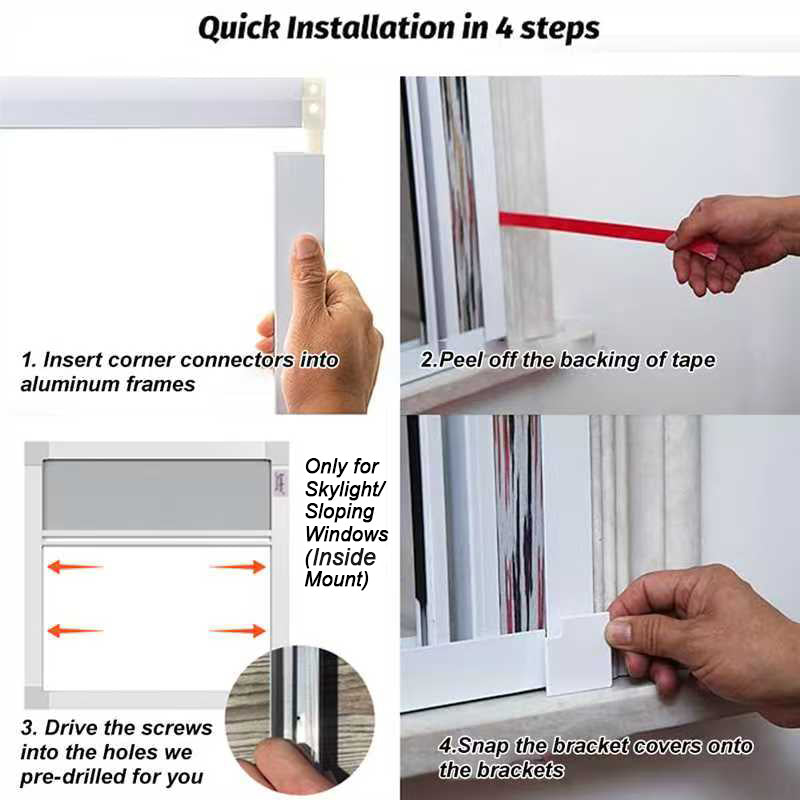 Quick Installation in 4 steps

1. Insert corner connectors into aluminum frames

2.Peel off the backing of tape

Only for Skylight/ Sloping Windows (Inside Mount)

3. Drive the screws into the holes we pre-drilled for you

4.Snap the bracket covers onto the brackets