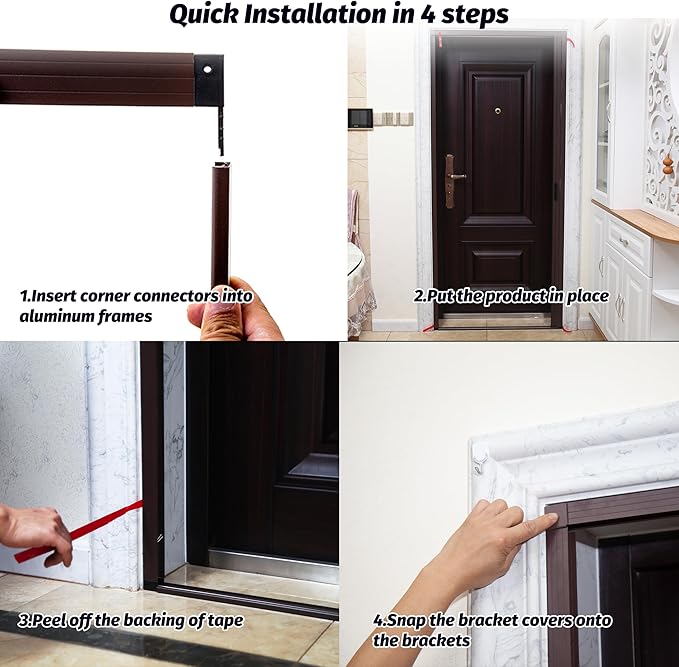 Quick Installation in 4 steps

1.Insert corner connectors into aluminum frames

2.Put the product in place

3.Peel off the backing of tape

4.Snap the bracket covers onto the brackets